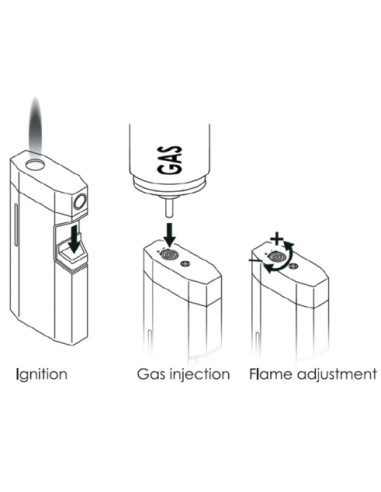 GAS

+
−

Ignition

Gas injection

Flame adjustment